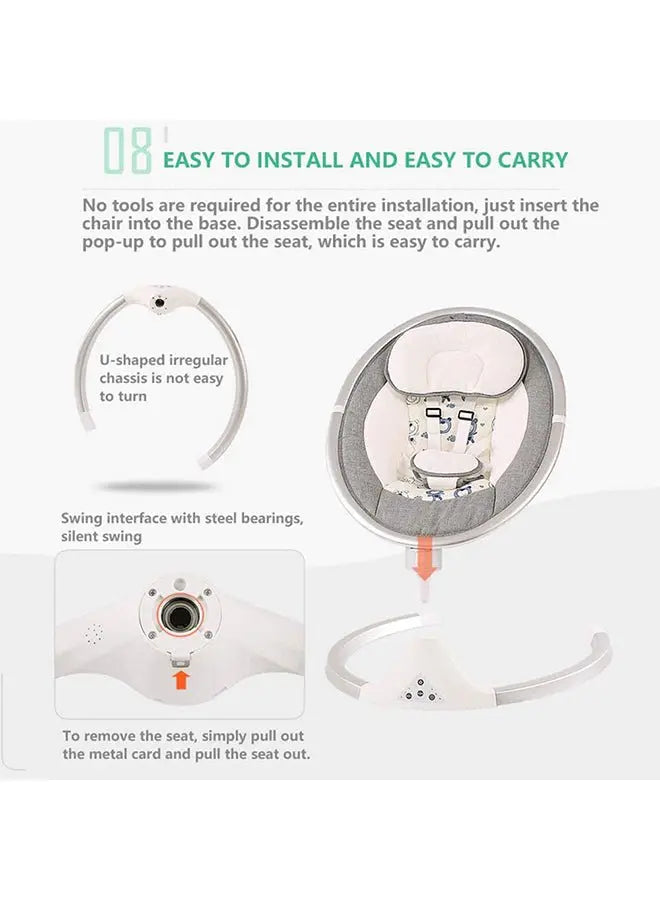 08 EASY TO INSTALL AND EASY TO CARRY

No tools are required for the entire installation, just insert the chair into the base. Disassemble the seat and pull out the pop-up to pull out the seat, which is easy to carry.

U-shaped irregular chassis is not easy to turn

Swing interface with steel bearings, silent swing

To remove the seat, simply pull out the metal card and pull the seat out.